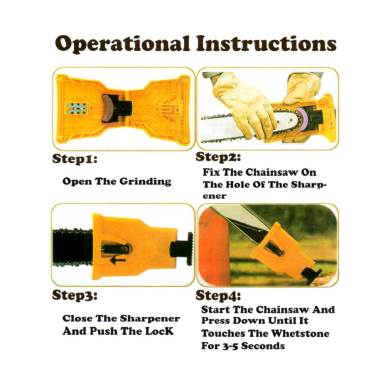 Operational Instructions

Step1:

Open The Grinding

Step2:

Fix The Chainsaw On The Hole Of The Sharpener

Step3:

Close The Sharpener And Push The LocK

Step4:

Start The Chainsaw And Press Down Until It Touches The Whetstone For 3-5 Seconds